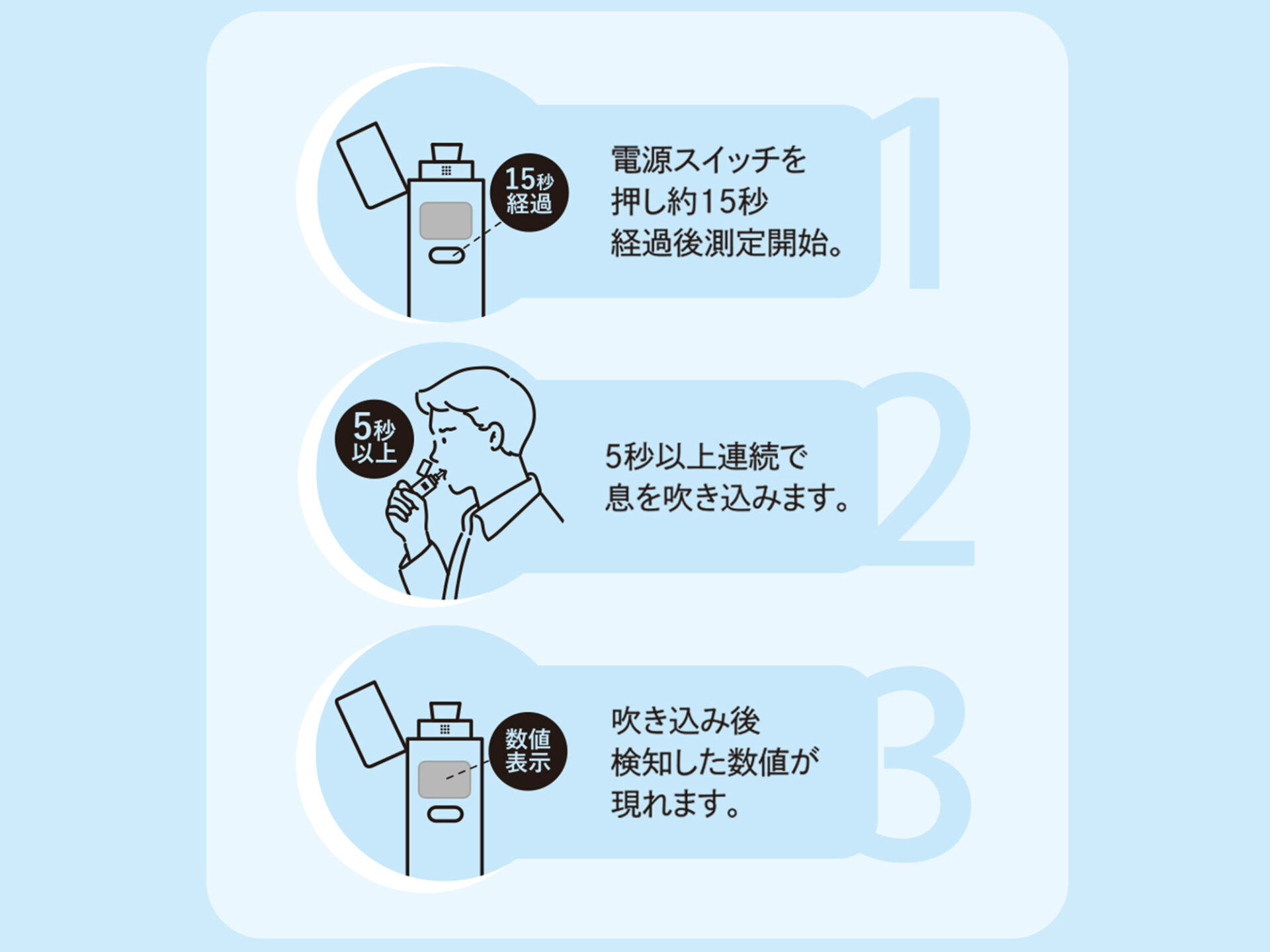 15秒
経過

電源スイッチを
押し約15秒
経過後測定開始。

1

5秒
以上

5秒以上連続で
息を吹き込みます。

2

数値
表示

吹き込み後
検知した数値が
現れます。

3